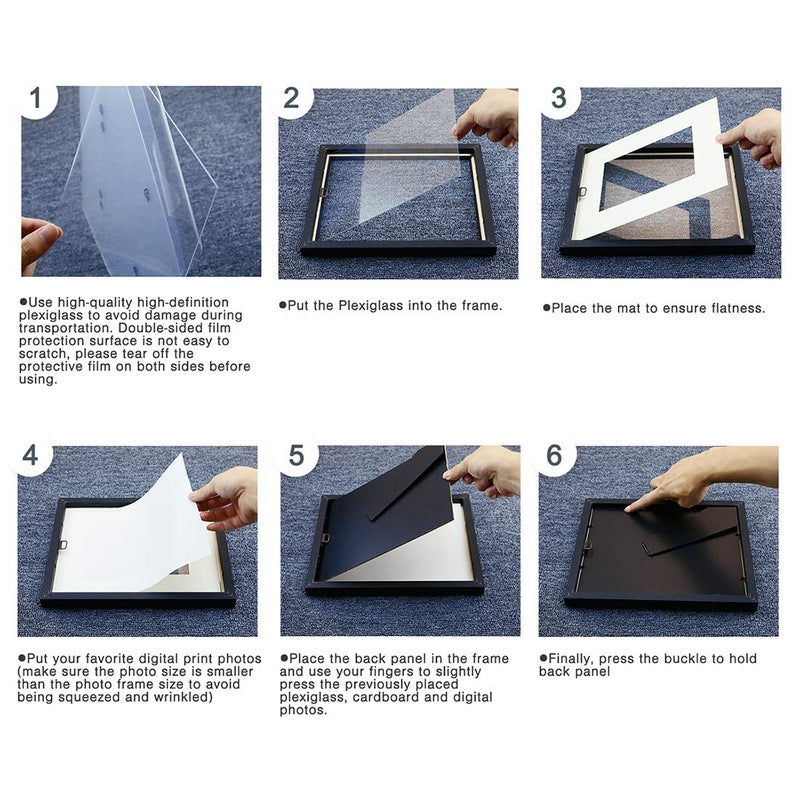 1

●Use high-quality high-definition plexiglass to avoid damage during transportation. Double-sided film protection surface is not easy to scratch, please tear off the protective film on both sides before using.

2

●Put the Plexiglass into the frame.

3

●Place the mat to ensure flatness.

4

●Put your favorite digital print photos (make sure the photo size is smaller than the photo frame size to avoid being squeezed and wrinkled)

5

●Place the back panel in the frame and use your fingers to slightly press the previously placed plexiglass, cardboard and digital photos.

6

●Finally, press the buckle to hold back panel